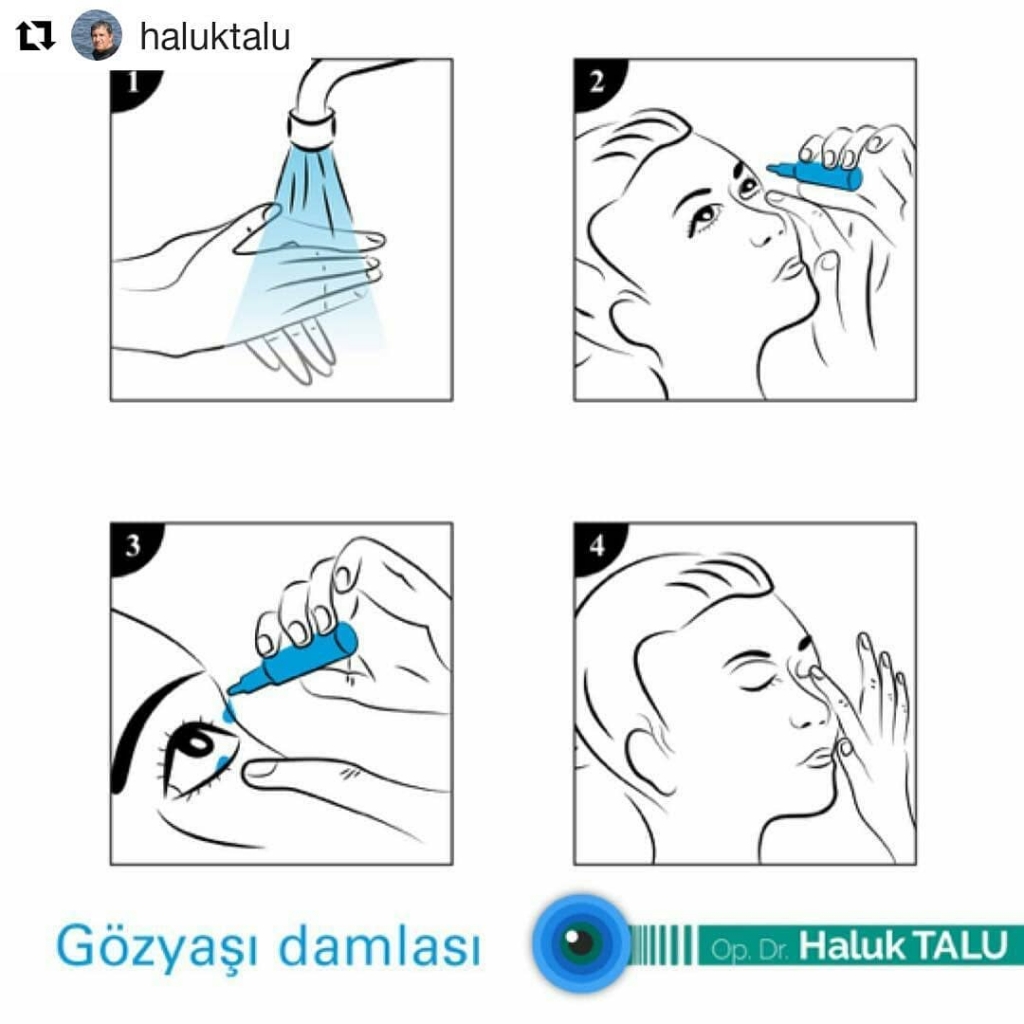 haluktalu

1

2

3

4

Gözyaşı damlası

Op. Dr. Haluk TALU